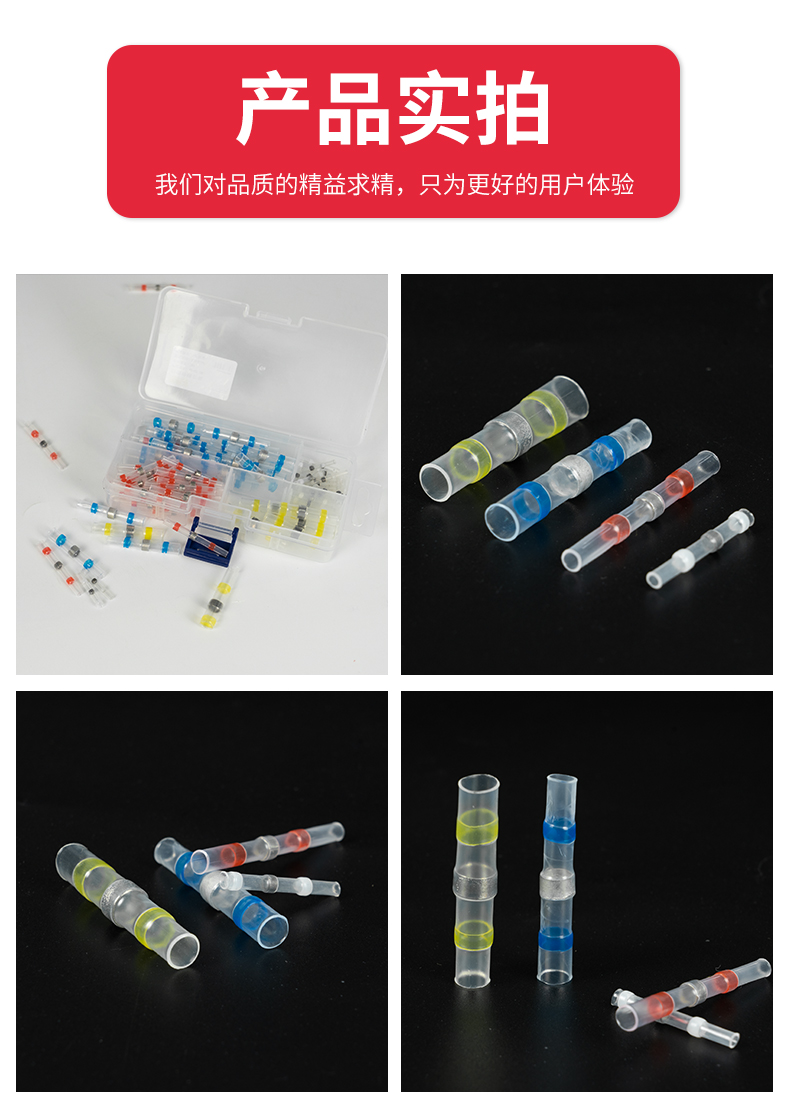 产品实拍

我们对品质的精益求精，只为更好的用户体验