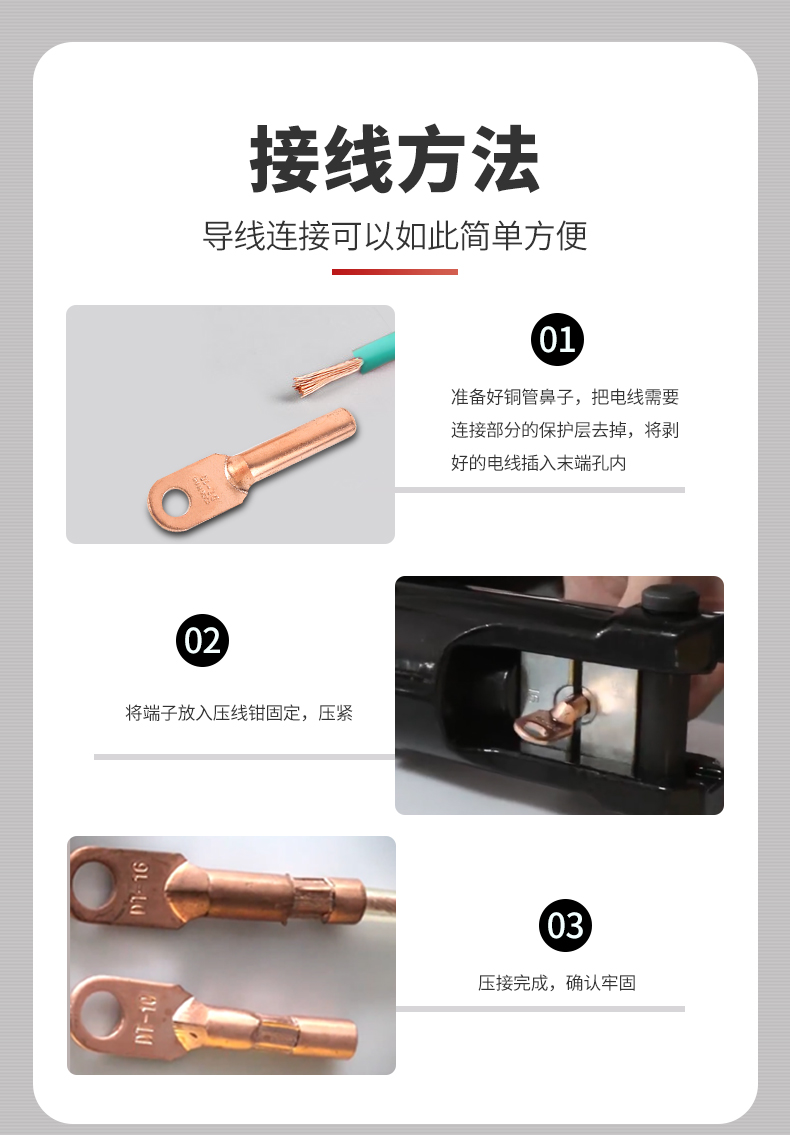 接线方法

导线连接可以如此简单方便

01

准备好铜管鼻子，把电线需要连接部分的保护层去掉，将剥好的电线插入末端孔内

02

将端子放入压线钳固定，压紧

DT-16

DT-16

03

压接完成，确认牢固