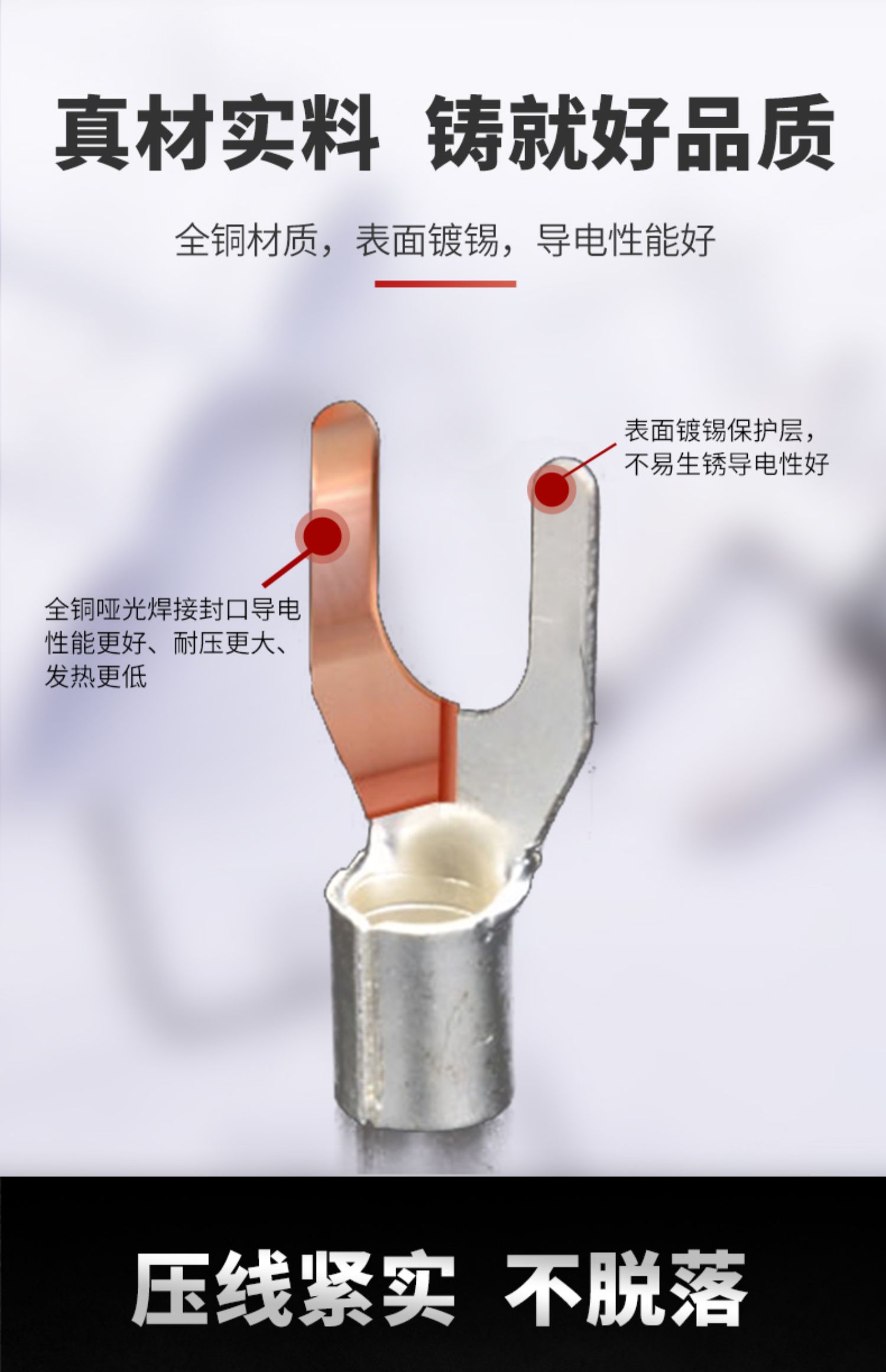 真材实料 铸就好品质

全铜材质，表面镀锡，导电性能好

表面镀锡保护层，不易生锈导电性好

全铜哑光焊接封口导电性能更好、耐压更大、发热更低

压线紧实 不脱落