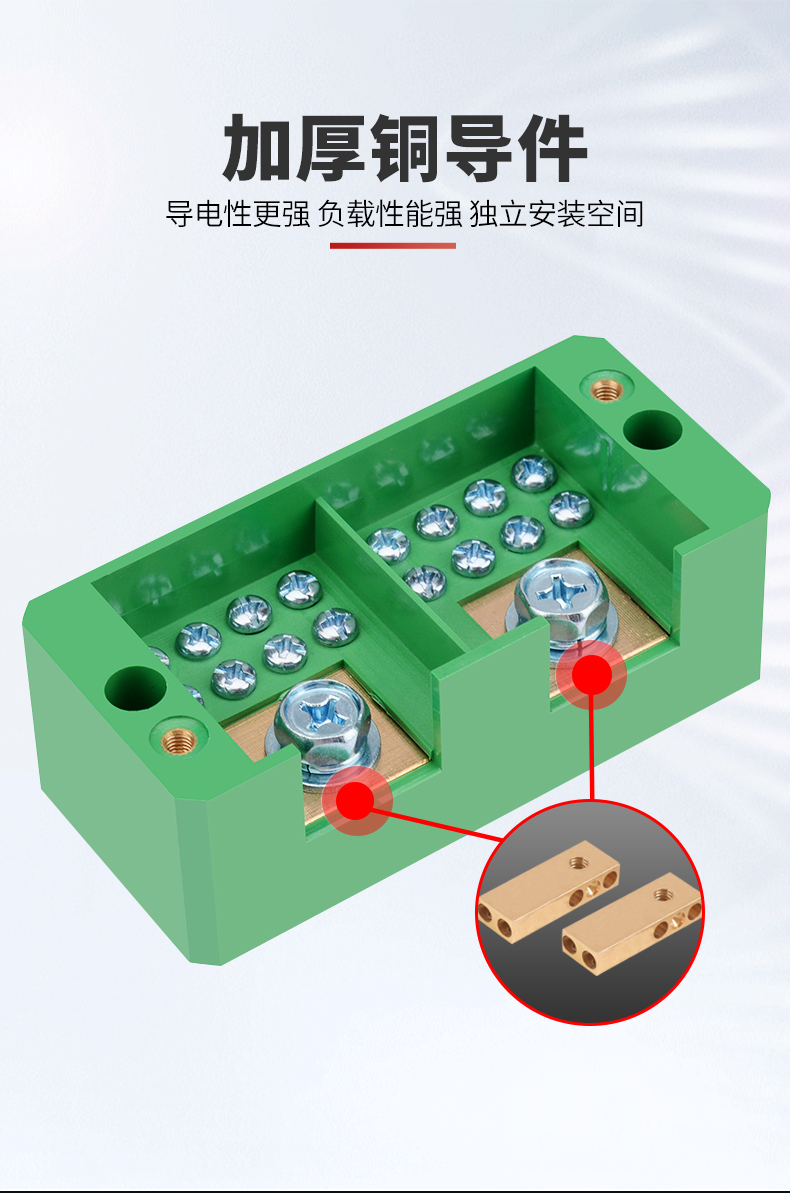 加厚铜导件

导电性更强 负载性能强 独立安装空间