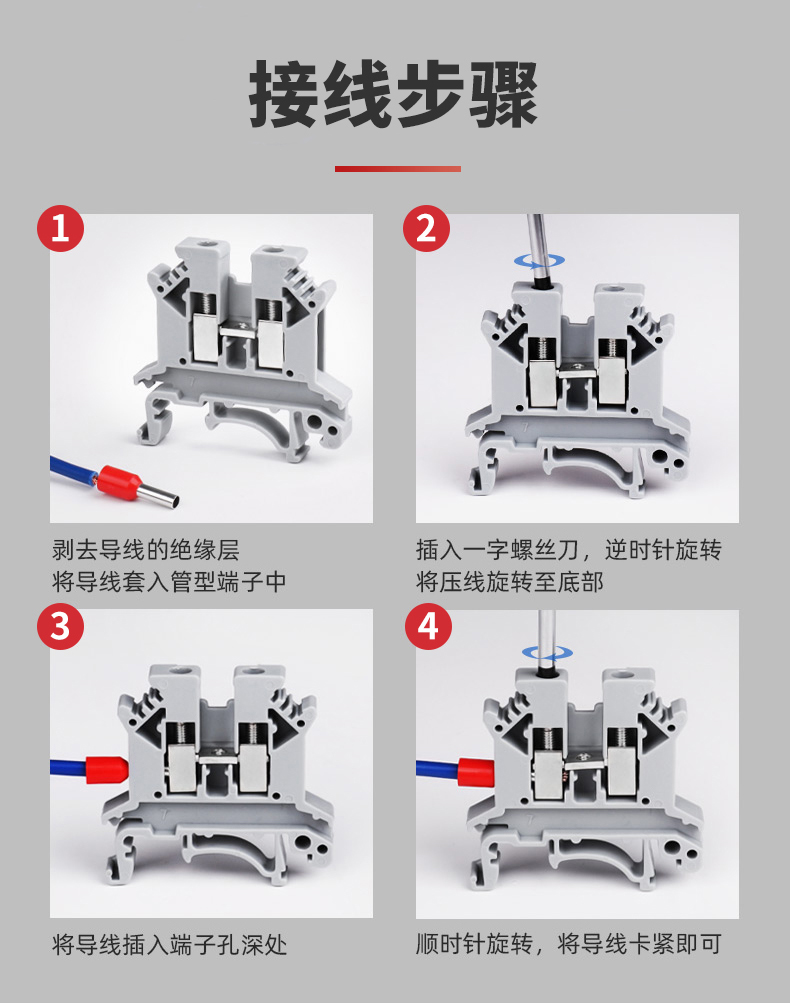 接线步骤

1

剥去导线的绝缘层
将导线套入管型端子中

2

插入一字螺丝刀，逆时针旋转
将压线旋转至底部

3

将导线插入端子孔深处

4

顺时针旋转，将导线卡紧即可