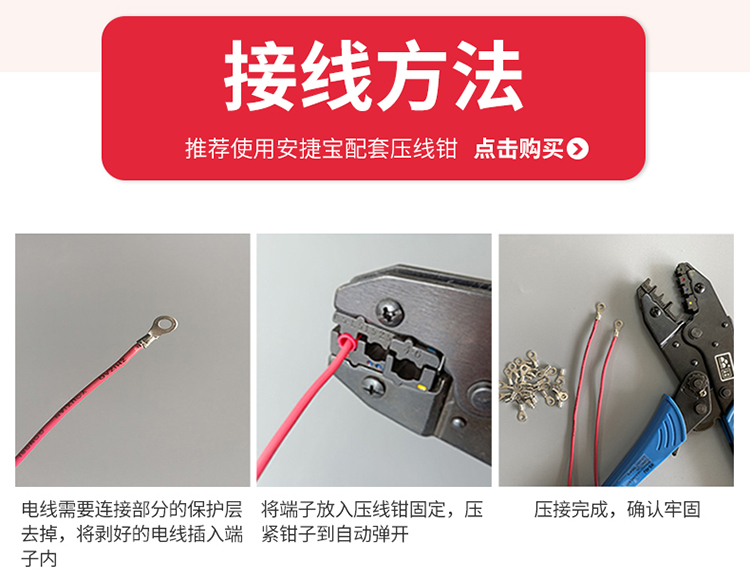 接线方法

推荐使用安捷宝配套压线钳 点击购买

电线需要连接部分的保护层去掉，将剥好的电线插入端子内

将端子放入压线钳固定，压紧钳子到自动弹开

压接完成，确认牢固