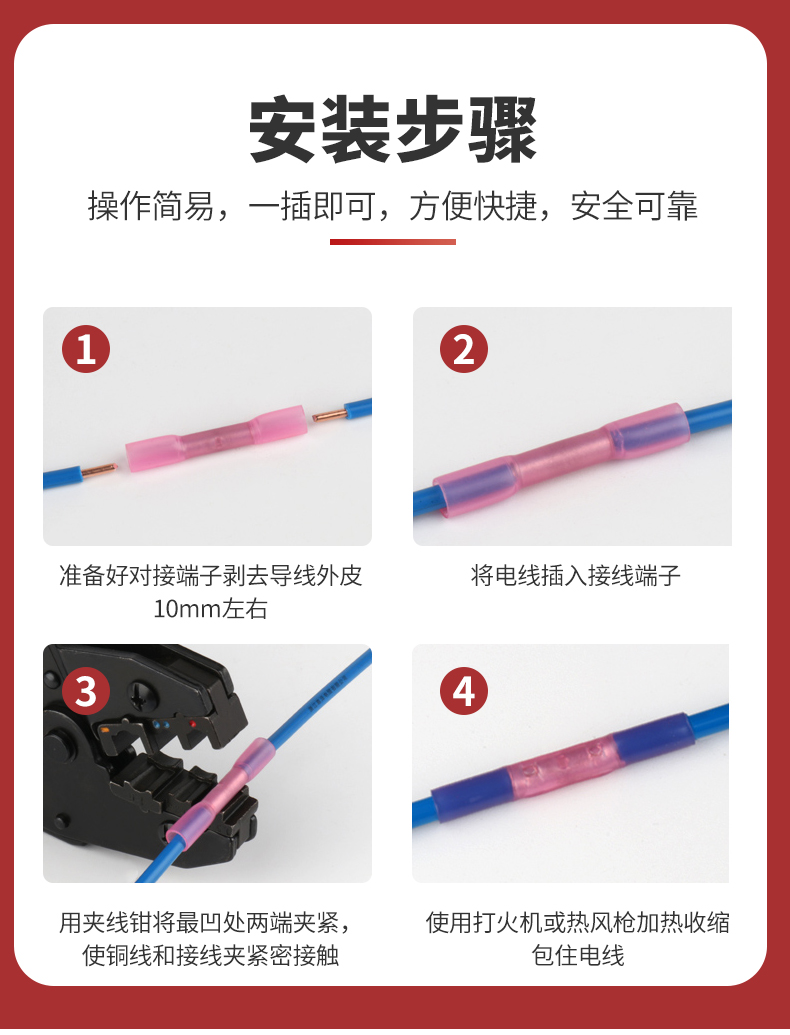 安装步骤

操作简易，一插即可，方便快捷，安全可靠

1

准备好对接端子剥去导线外皮10mm左右

2

将电线插入接线端子

3

用夹线钳将最凹处两端夹紧，使铜线和接线夹紧密接触

4

使用打火机或热风枪加热收缩包住电线