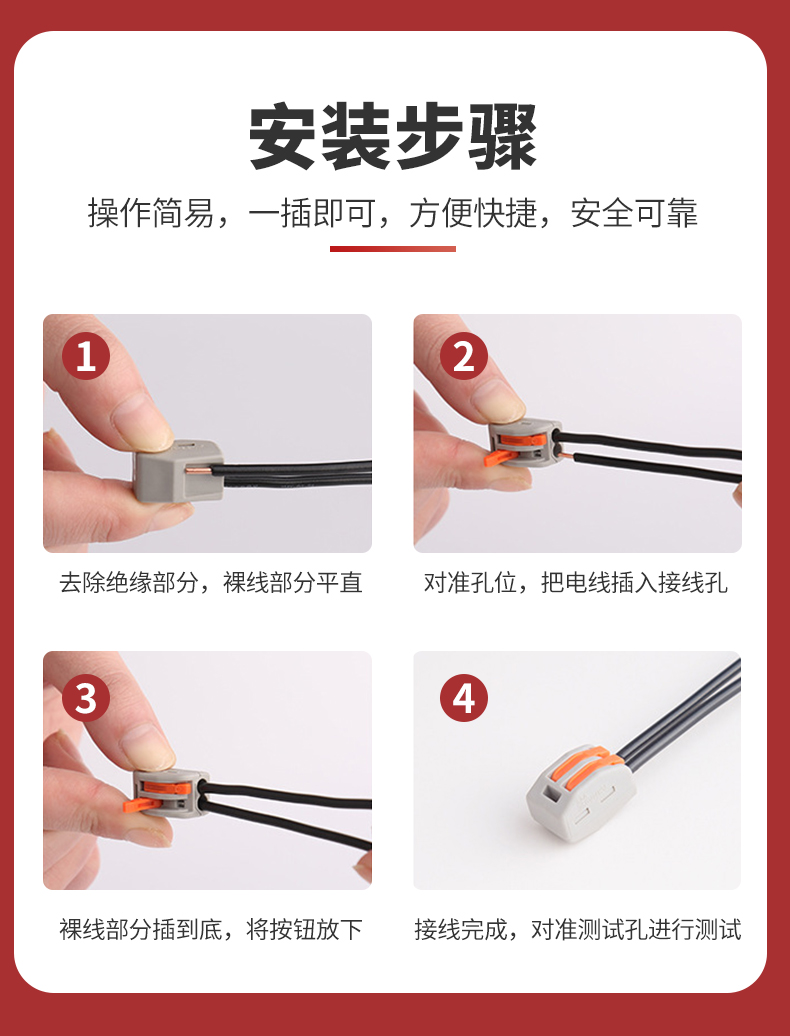 安装步骤

操作简易，一插即可，方便快捷，安全可靠

1

去除绝缘部分，裸线部分平直

2

对准孔位，把电线插入接线孔

3

裸线部分插到底，将按钮放下

4

接线完成，对准测试孔进行测试