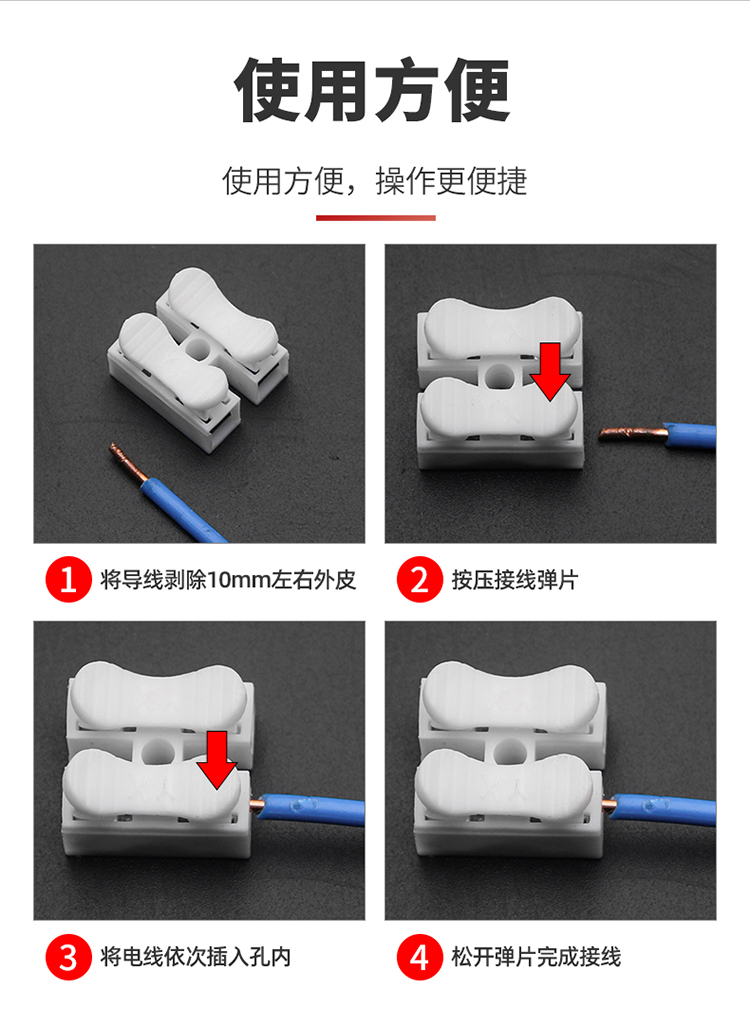 使用方便

使用方便，操作更便捷

1 将导线剥除10mm左右外皮

2 按压接线弹片

3 将电线依次插入孔内

4 松开弹片完成接线