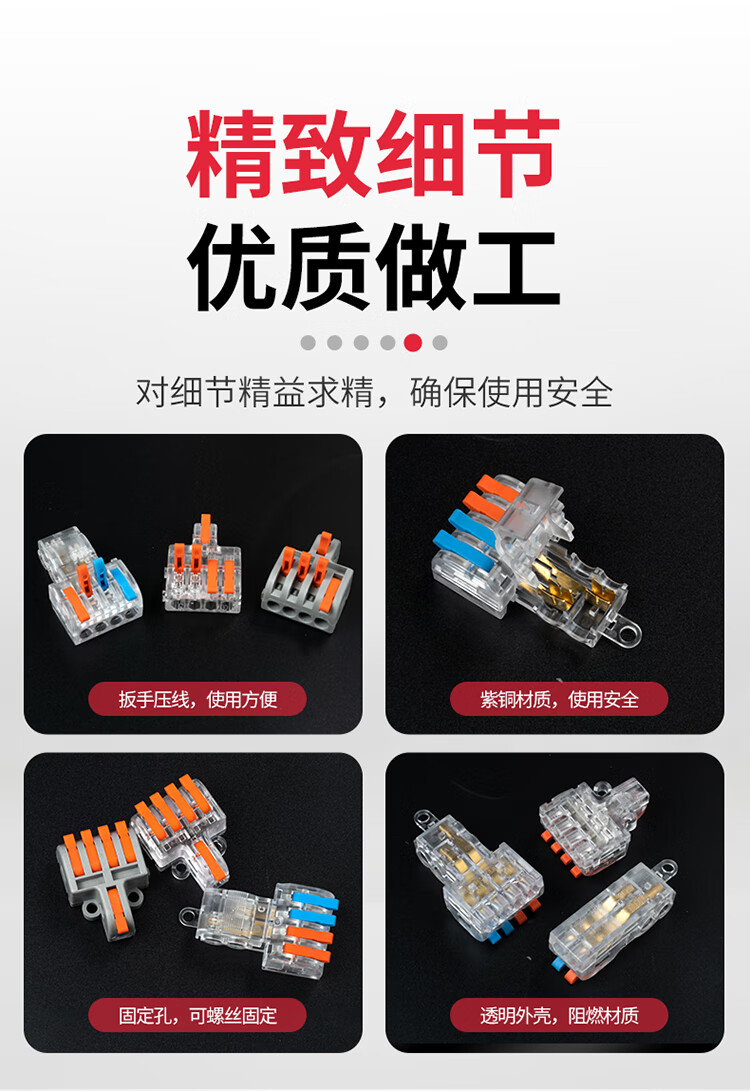 精致细节
优质做工

对细节精益求精，确保使用安全

扳手压线，使用方便

紫铜材质，使用安全

固定孔，可螺丝固定

透明外壳，阻燃材质