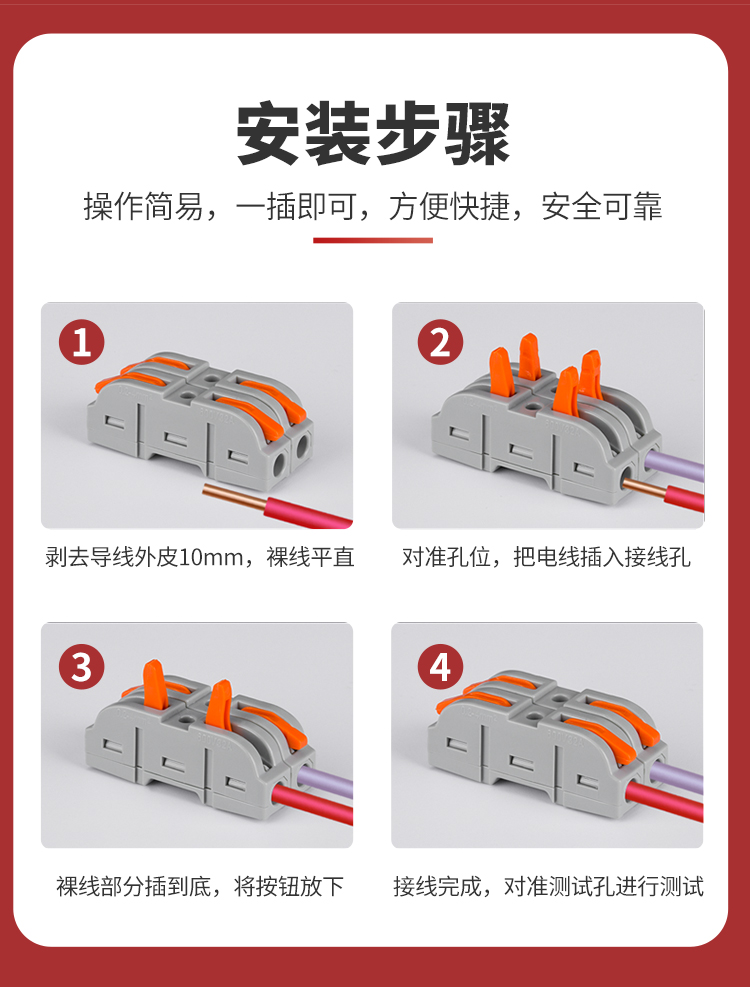 安装步骤

操作简易，一插即可，方便快捷，安全可靠

1

剥去导线外皮10mm，裸线平直

2

对准孔位，把电线插入接线孔

3

裸线部分插到底，将按钮放下

4

接线完成，对准测试孔进行测试